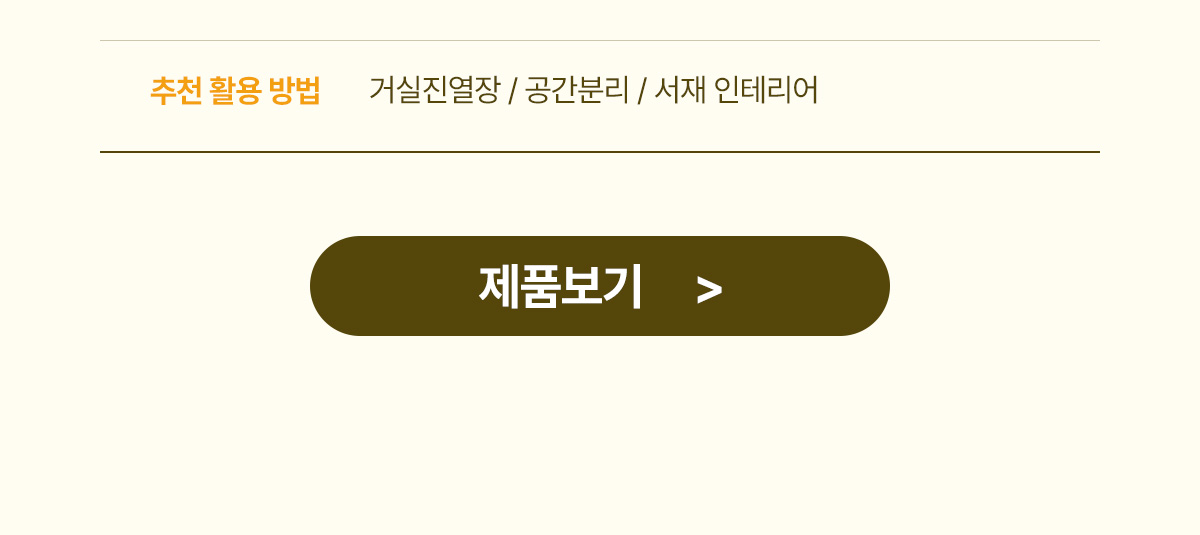 추천 활용 방법 거실진열장 / 공간분리 / 서재 인테리어

제품보기 >